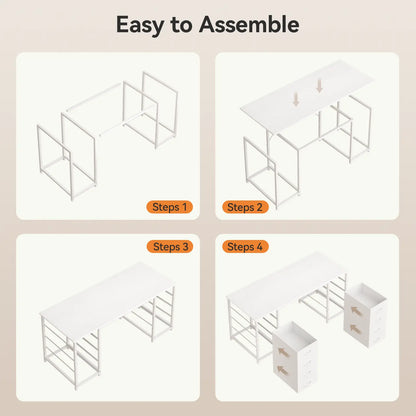 Easy to Assemble

Steps 1

Steps 2

Steps 3

Steps 4